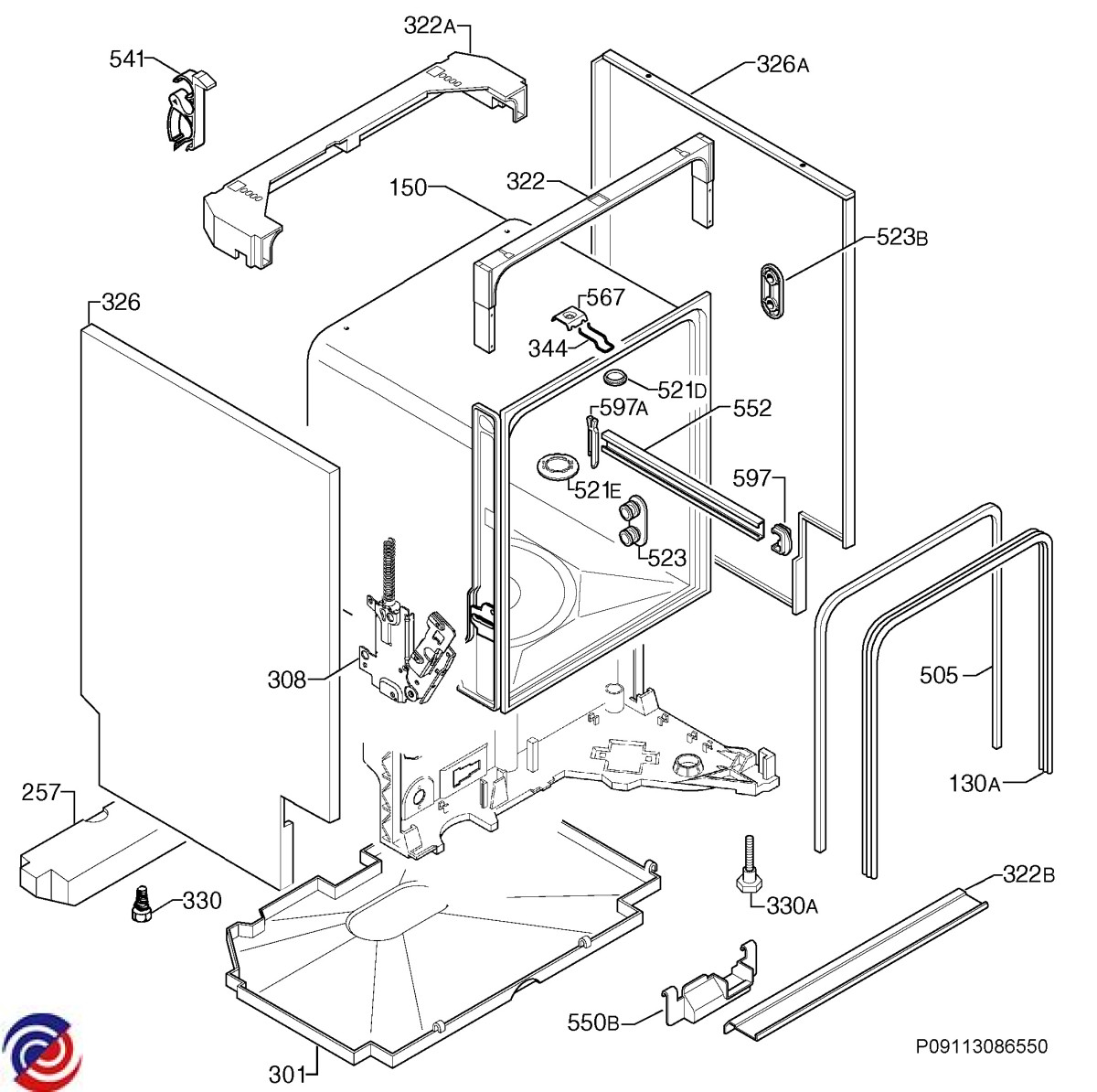 541
322A
326A
150
322
523B
326
567
344
521D
597A
552
521E
597
523
308
505
130A
257
330
330A
322B
550B
301
P09113086550